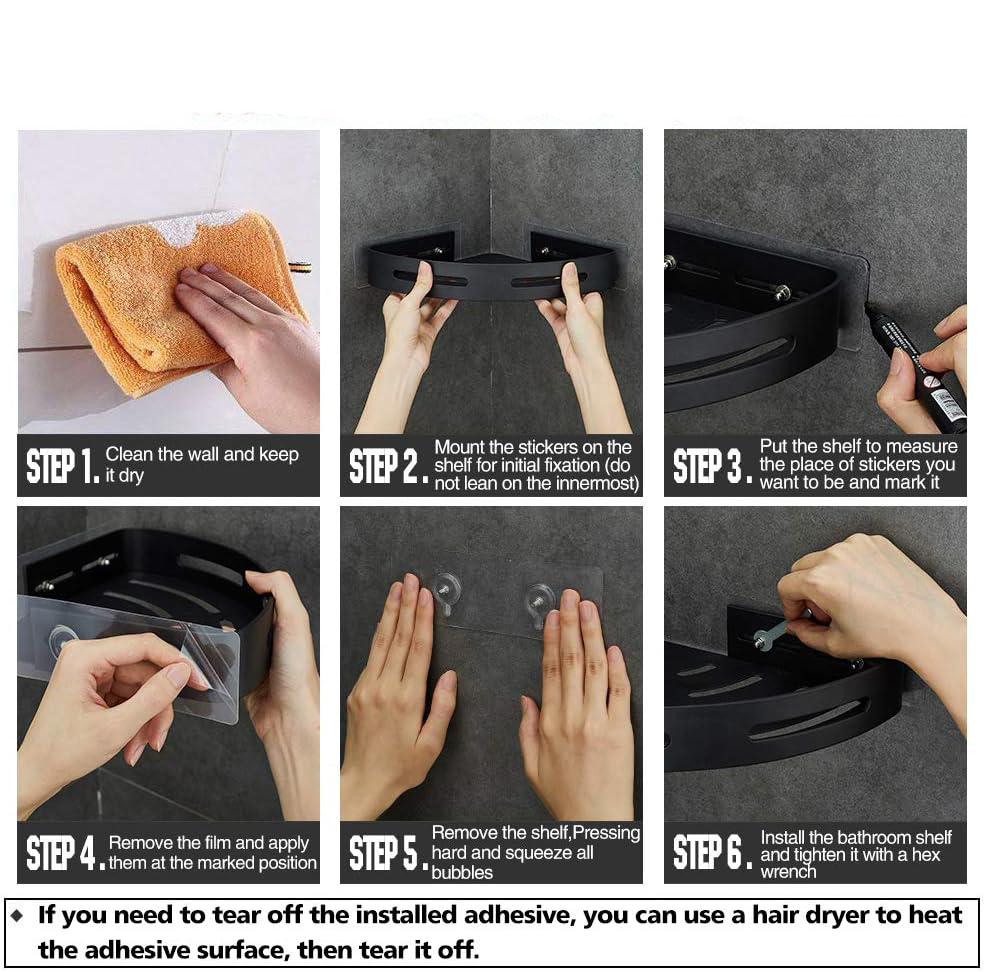 STEP 1. Clean the wall and keep it dry

STEP 2. Mount the stickers on the shelf for initial fixation (do not lean on the innermost)

STEP 3. Put the shelf to measure the place of stickers you want to be and mark it

STEP 4. Remove the film and apply them at the marked position

STEP 5. Remove the shelf,Pressing hard and squeeze all bubbles

STEP 6. Install the bathroom shelf and tighten it with a hex wrench

◆ If you need to tear off the installed adhesive, you can use a hair dryer to heat the adhesive surface, then tear it off.